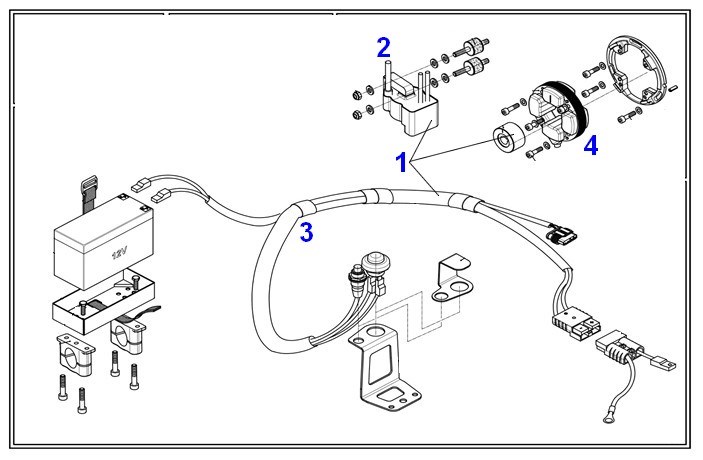 2

4

1

3

12V